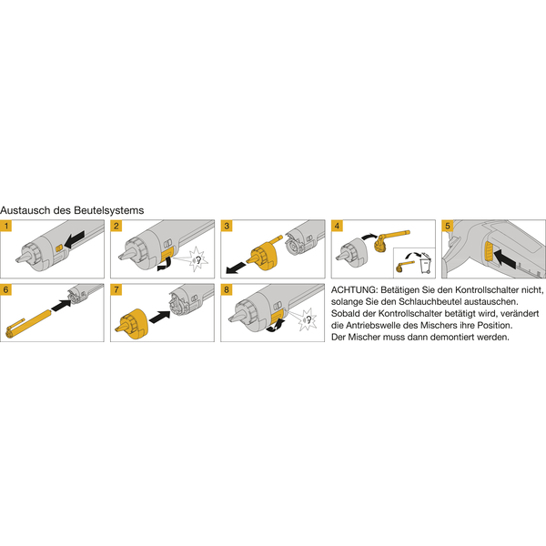 Austausch des Beutelsystems

1

2

3

4

5

6

7

8

ACHTUNG: Betätigen Sie den Kontrollschalter nicht, solange Sie den Schlauchbeutel austauschen. Sobald der Kontrollschalter betätigt wird, verändert die Antriebswelle des Mischers ihre Position. Der Mischer muss dann demontiert werden.